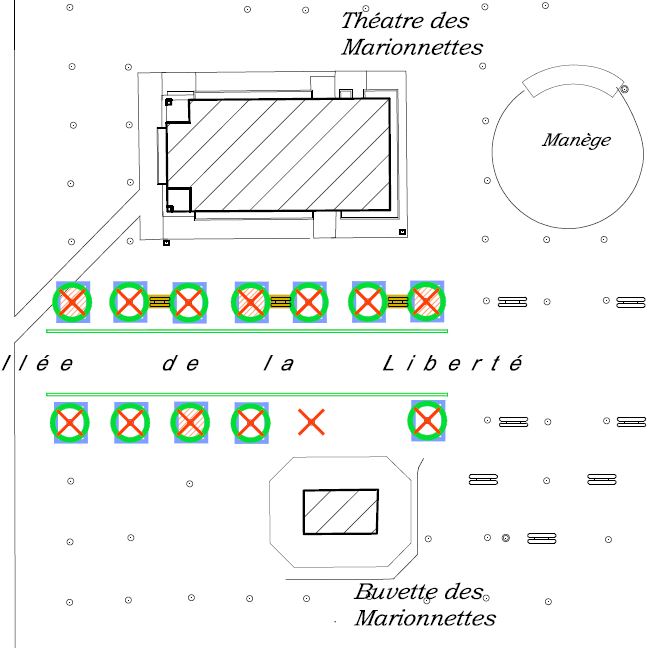 Théatre des Marionnettes

Manège

llée de la Liberté

Buvette des Marionnettes