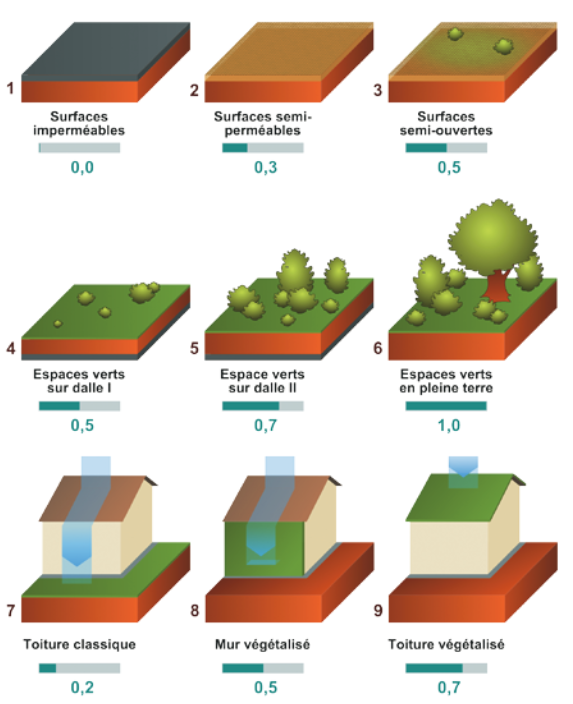 1
Surfaces imperméables
0,0

2
Surfaces semi-perméables
0,3

3
Surfaces semi-ouvertes
0,5

4
Espaces verts sur dalle I
0,5

5
Espace verts sur dalle II
0,7

6
Espaces verts en pleine terre
1,0

7
Toiture classique
0,2

8
Mur végétalisé
0,5

9
Toiture végétalisé
0,7