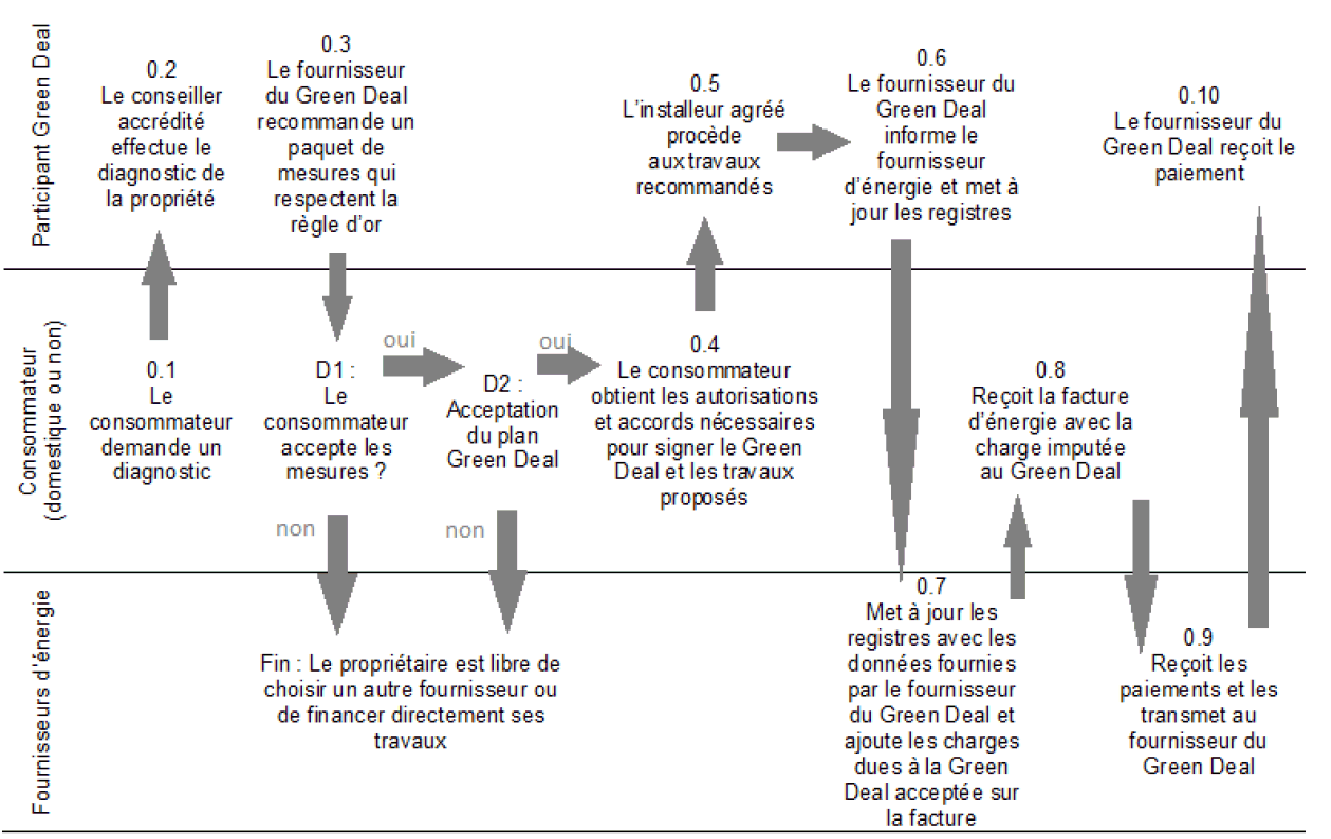 Participant Green Deal

0.2
Le conseiller accrédité effectue le diagnostic de la propriété

0.3
Le fournisseur du Green Deal recommande un paquet de mesures qui respectent la règle d'or

0.5
L'installeur agréé procède aux travaux recommandés

0.6
Le fournisseur du Green Deal informe le fournisseur d'énergie et met à jour les registres

0.10
Le fournisseur du Green Deal reçoit le paiement

Consommateur (domestique ou non)

0.1
Le consommateur demande un diagnostic

D1 :
Le consommateur accepte les mesures ?

oui

D2 :
Acceptation du plan Green Deal

oui

0.4
Le consommateur obtient les autorisations et accords nécessaires pour signer le Green Deal et les travaux proposés

0.8
Reçoit la facture d'énergie avec la charge imputée au Green Deal

non

non

Fournisseurs d'énergie

Fin : Le propriétaire est libre de choisir un autre fournisseur ou de financer directement ses travaux

0.7
Met à jour les registres avec les données fournies par le fournisseur du Green Deal et ajoute les charges dues à la Green Deal acceptée sur la facture

0.9
Reçoit les paiements et les transmet au fournisseur du Green Deal