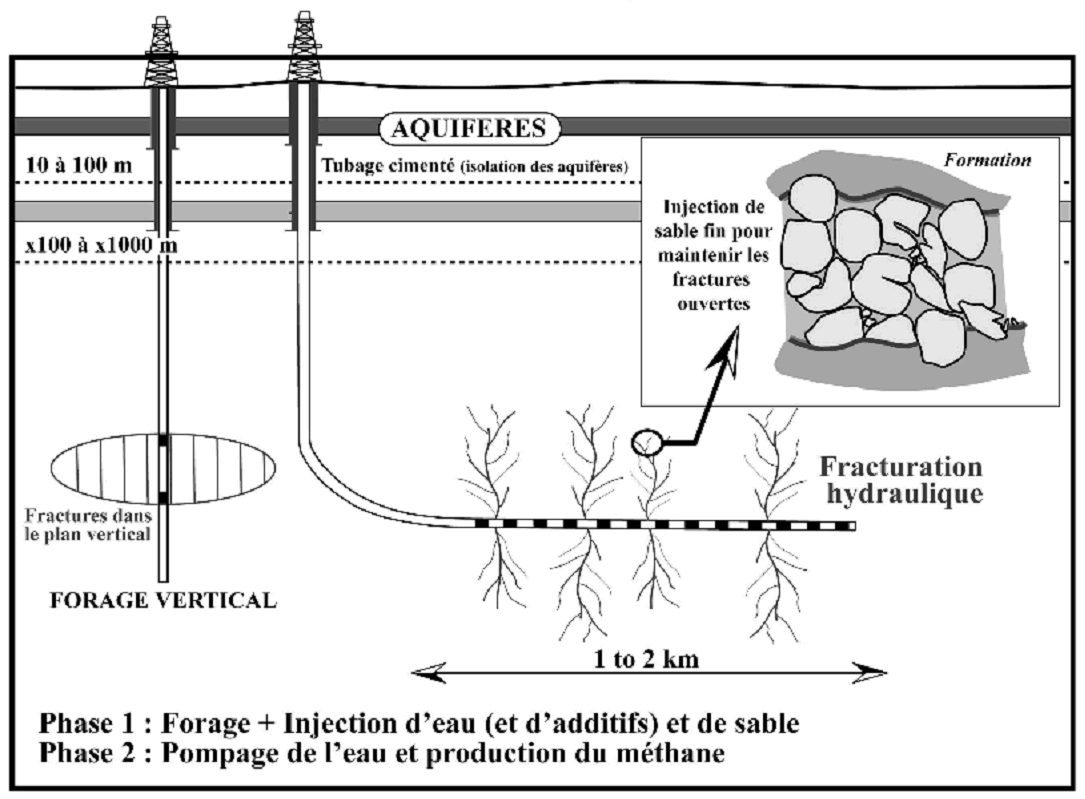 AQUIFERES

10 à 100 m

Tubage cimenté (isolation des aquifères)

x100 à x1000 m

Formation

Injection de sable fin pour maintenir les fractures ouvertes

Fractures dans le plan vertical

FORAGE VERTICAL

Fracturation hydraulique

1 to 2 km

Phase 1 : Forage + Injection d'eau (et d'additifs) et de sable
Phase 2 : Pompage de l'eau et production du méthane