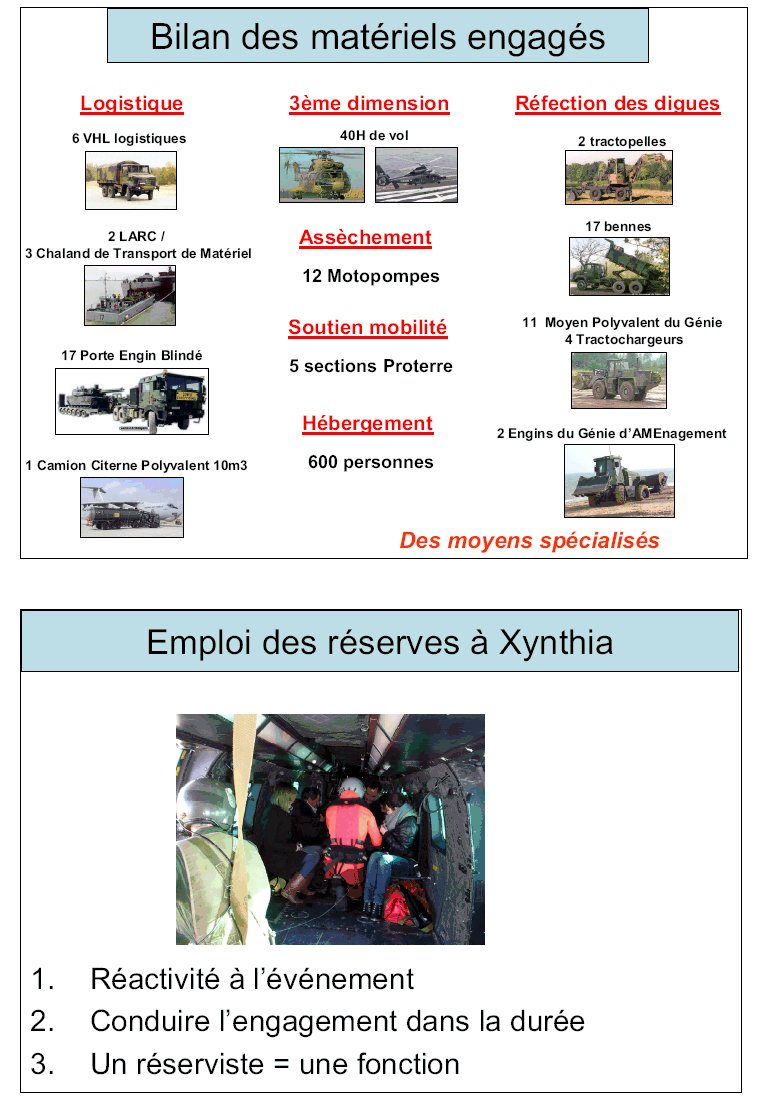 Bilan des matériels engagés

Logistique

6 VHL logistiques

2 LARC /
3 Chaland de Transport de Matériel

17 Porte Engin Blindé

1 Camion Citerne Polyvalent 10m3

3ème dimension

40H de vol

Assèchement

12 Motopompes

Soutien mobilité

5 sections Proterre

Hébergement

600 personnes

Réfection des digues

2 tractopelles

17 bennes

11 Moyen Polyvalent du Génie
4 Tractochargeurs

2 Engins du Génie d'AMEnagement

Des moyens spécialisés

Emploi des réserves à Xynthia

1. Réactivité à l'événement
2. Conduire l'engagement dans la durée
3. Un réserviste = une fonction