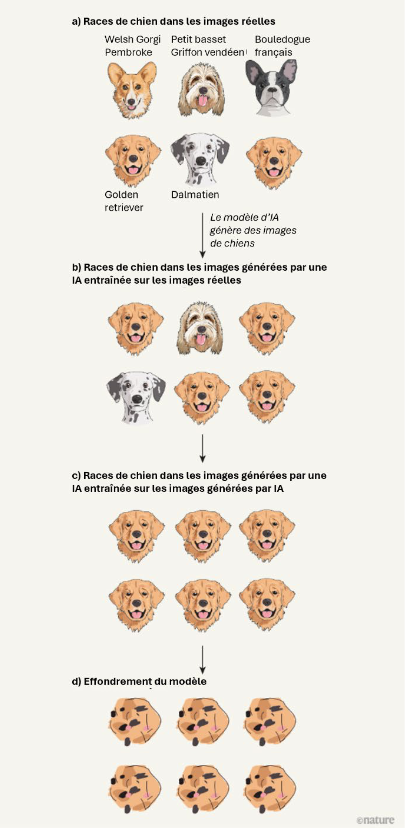 a) Races de chien dans les images réelles

Welsh Gorgi Pembroke

Petit basset Griffon vendéen

Bouledogue français

Golden retriever

Dalmatien

Le modèle d'IA génère des images de chiens

b) Races de chien dans les images générées par une IA entraînée sur les images réelles

c) Races de chien dans les images générées par une IA entraînée sur les images générées par IA

d) Effondrement du modèle

©nature